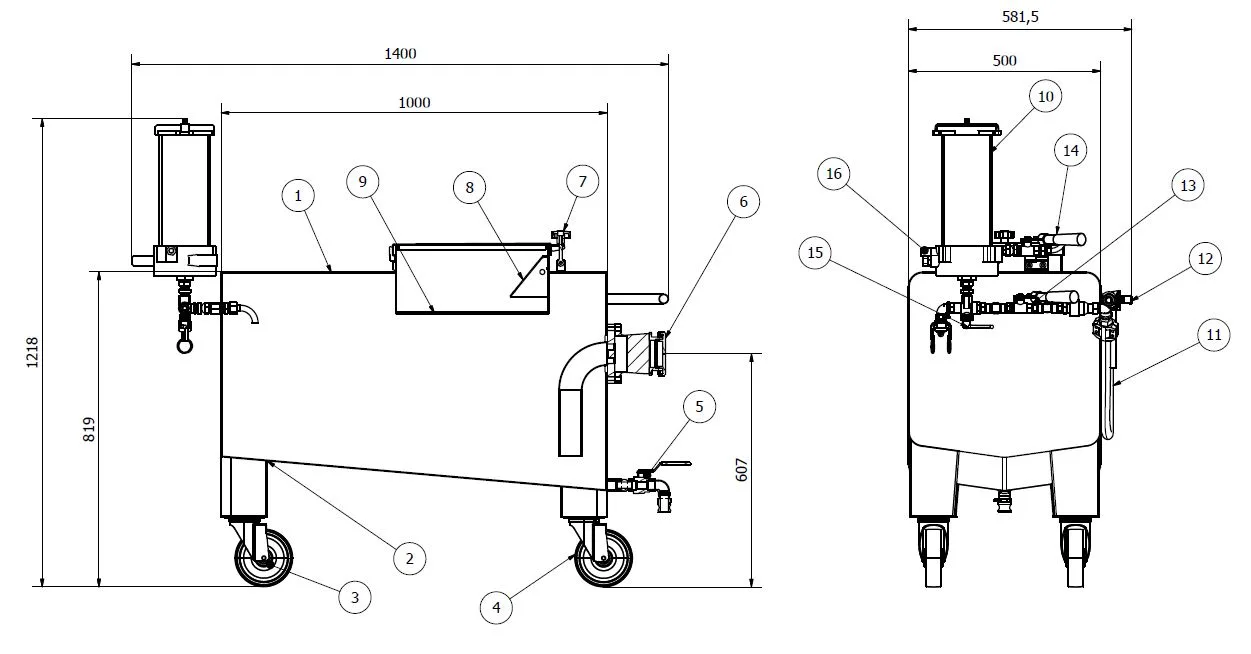 1400
1000
1218
819
607
1
9
8
7
6
5
2
3
4
581,5
500
10
14
16
13
15
12
11