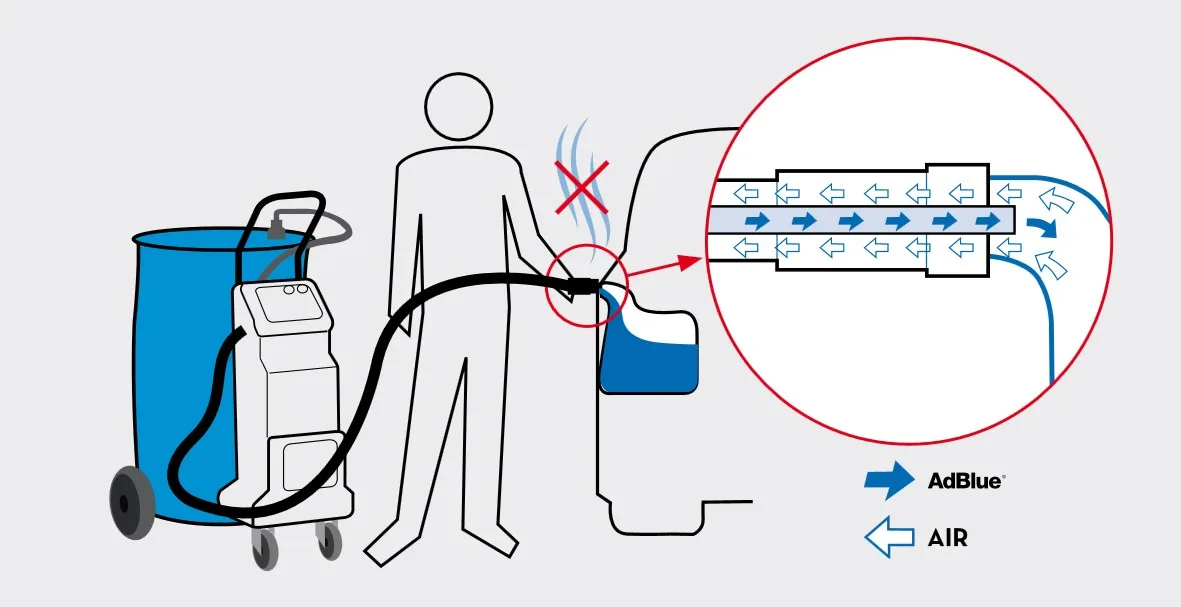 AdBlue®
AIR